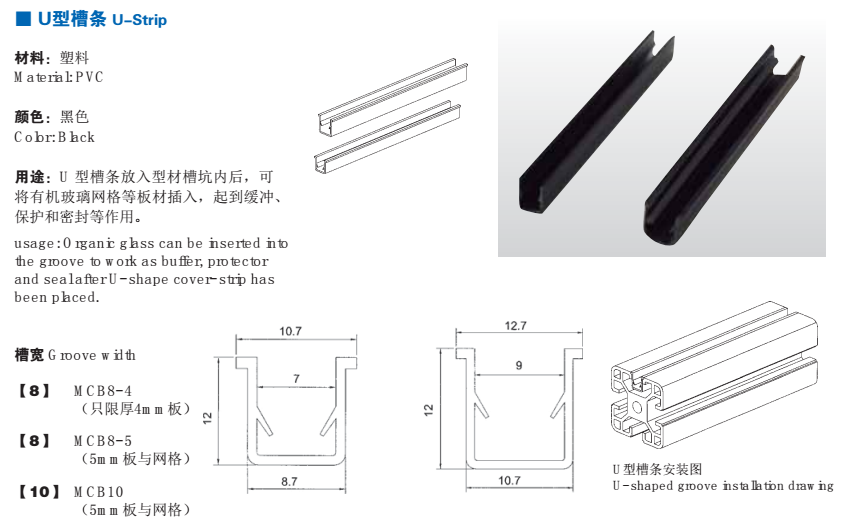 ■ U型槽条 U-Strip

材料：塑料
Material:PVC

颜色：黑色
Color:Black

用途：U 型槽条放入型材槽坑内后，可将有机玻璃网格等板材插入，起到缓冲、保护和密封等作用。

usage:Organic glass can be inserted into the groove to work as buffer, protector and seal after U-shape cover-strip has been placed.

槽宽 Groove width

【8】 MCB8-4
（只限厚4mm板）

【8】 MCB8-5
（5mm板与网格）

【10】 MCB10
（5mm板与网格）

10.7
7
12
8.7

12.7
9
12
10.7

U型槽条安装图
U-shaped groove installation drawing