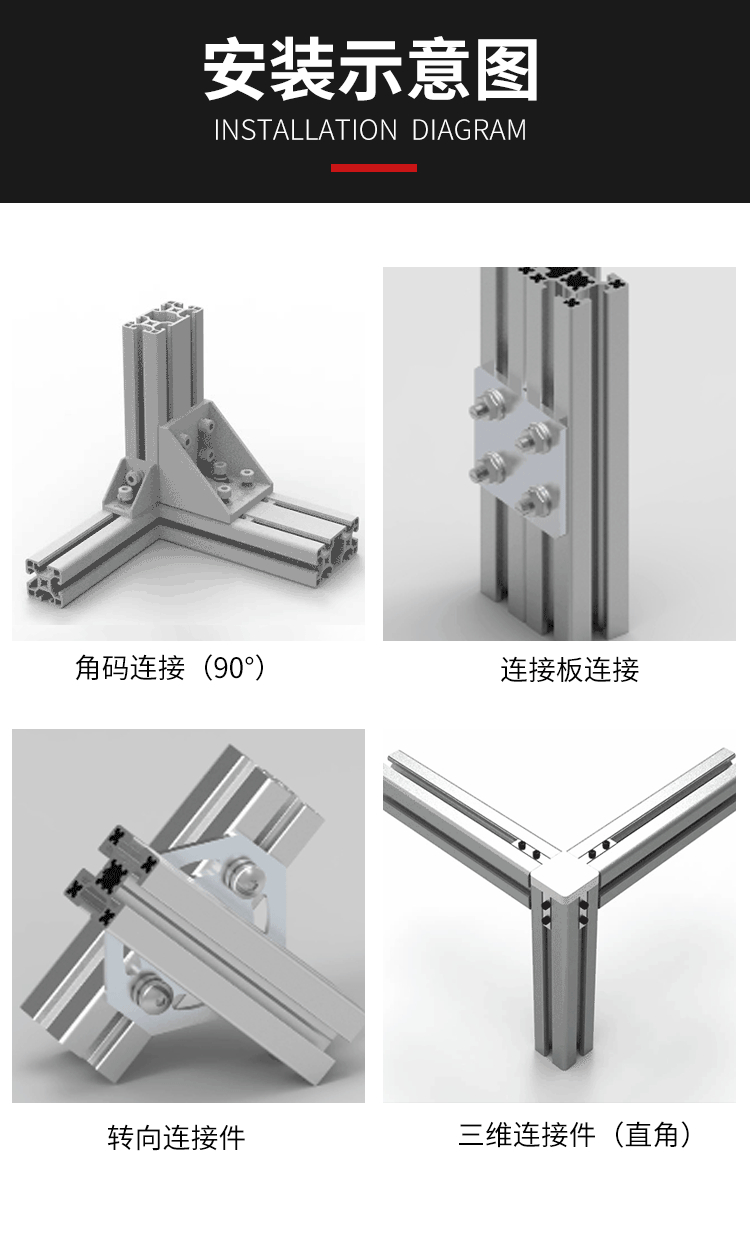 安装示意图
INSTALLATION DIAGRAM

角码连接（90°）

连接板连接

转向连接件

三维连接件（直角）