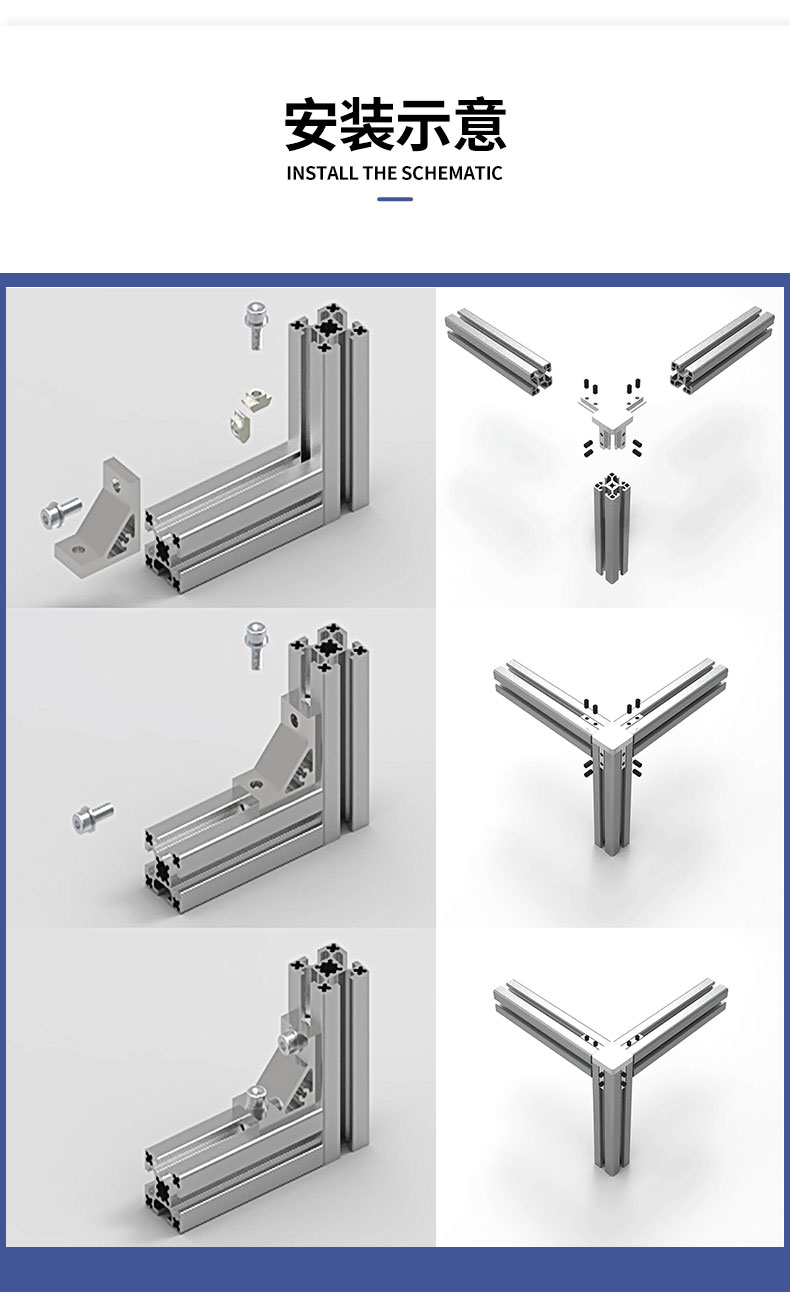 安装示意
INSTALL THE SCHEMATIC