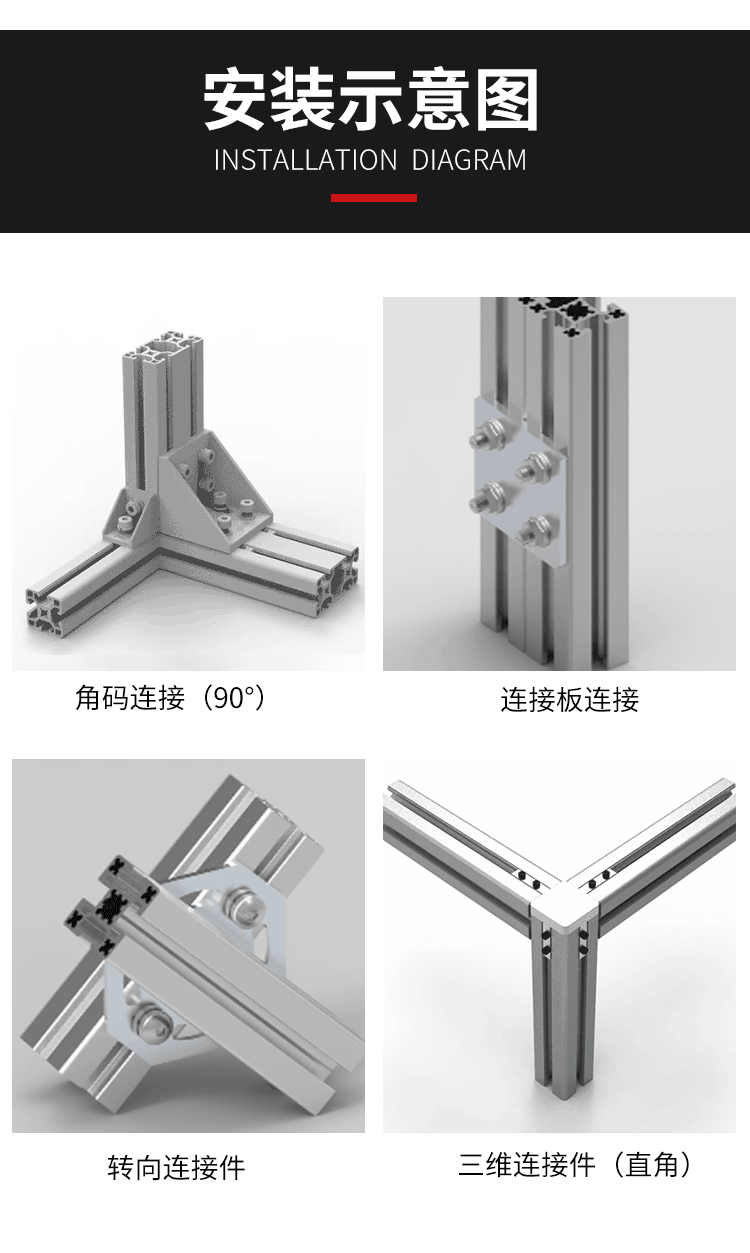 安装示意图
INSTALLATION DIAGRAM

角码连接（90°）

连接板连接

转向连接件

三维连接件（直角）